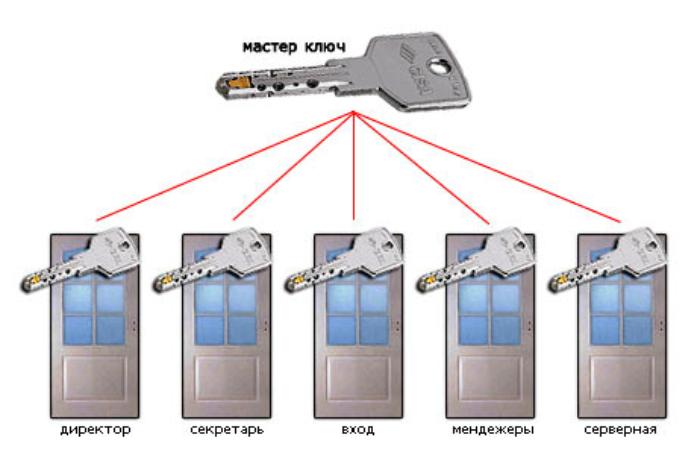 мастер ключ

CISA

директор

секретарь

вход

мендежеры

серверная